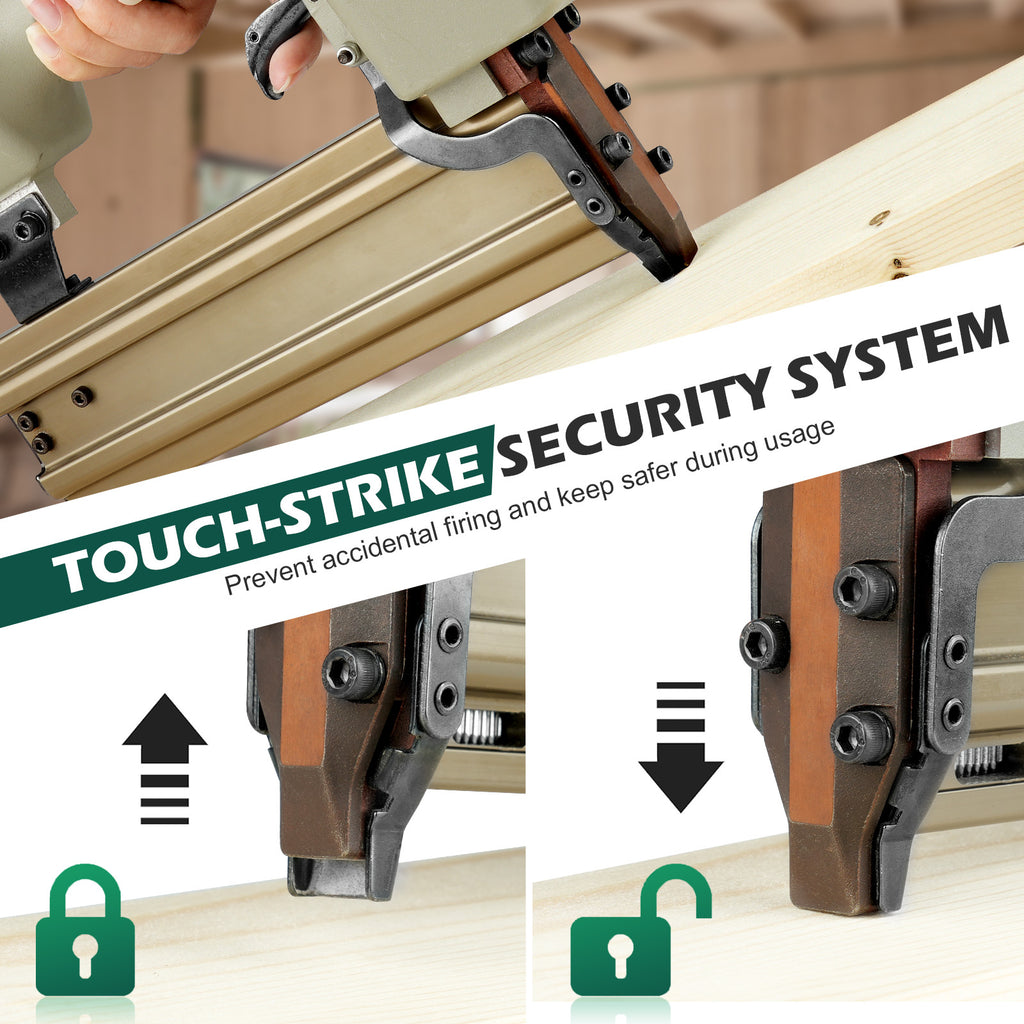 TOUCH-STRIKE SECURITY SYSTEM
Prevent accidental firing and keep safer during usage