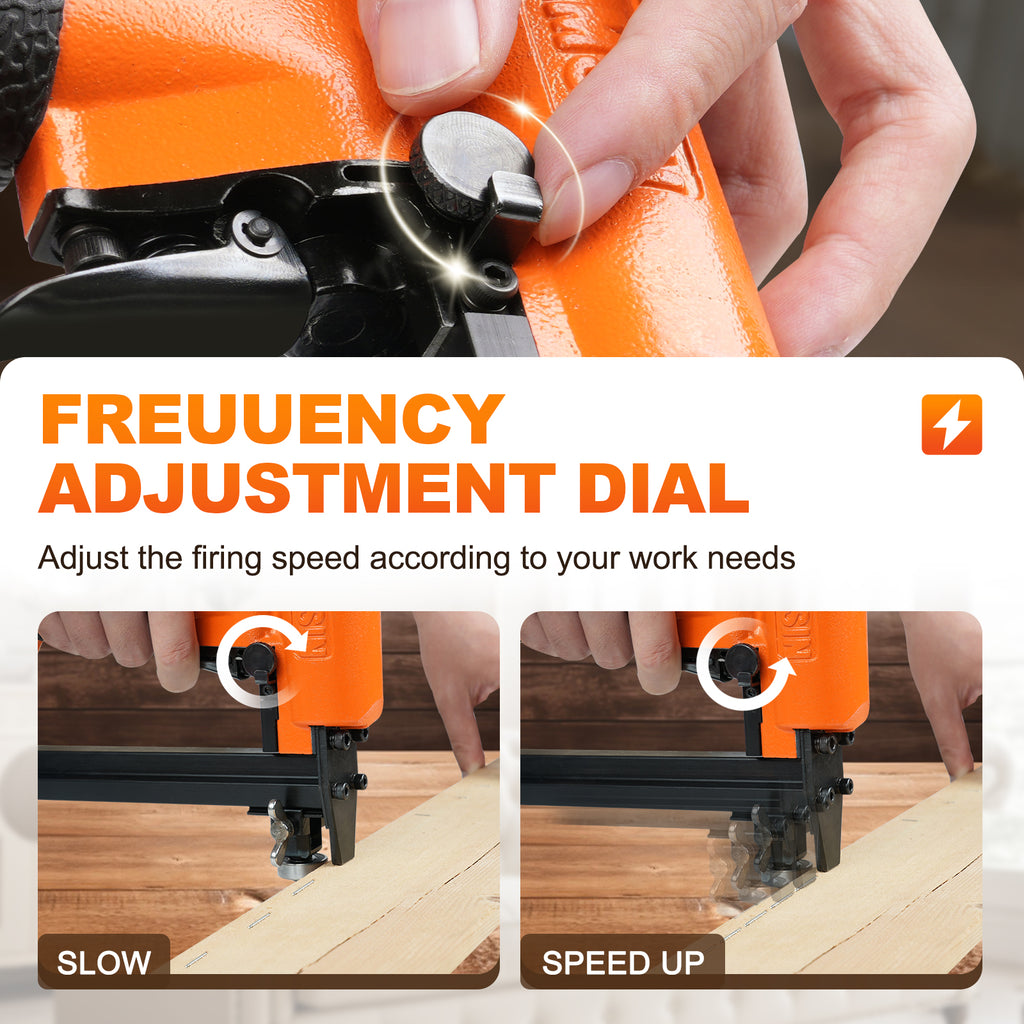 FREUUENCY ADJUSTMENT DIAL

Adjust the firing speed according to your work needs

SLOW

SPEED UP