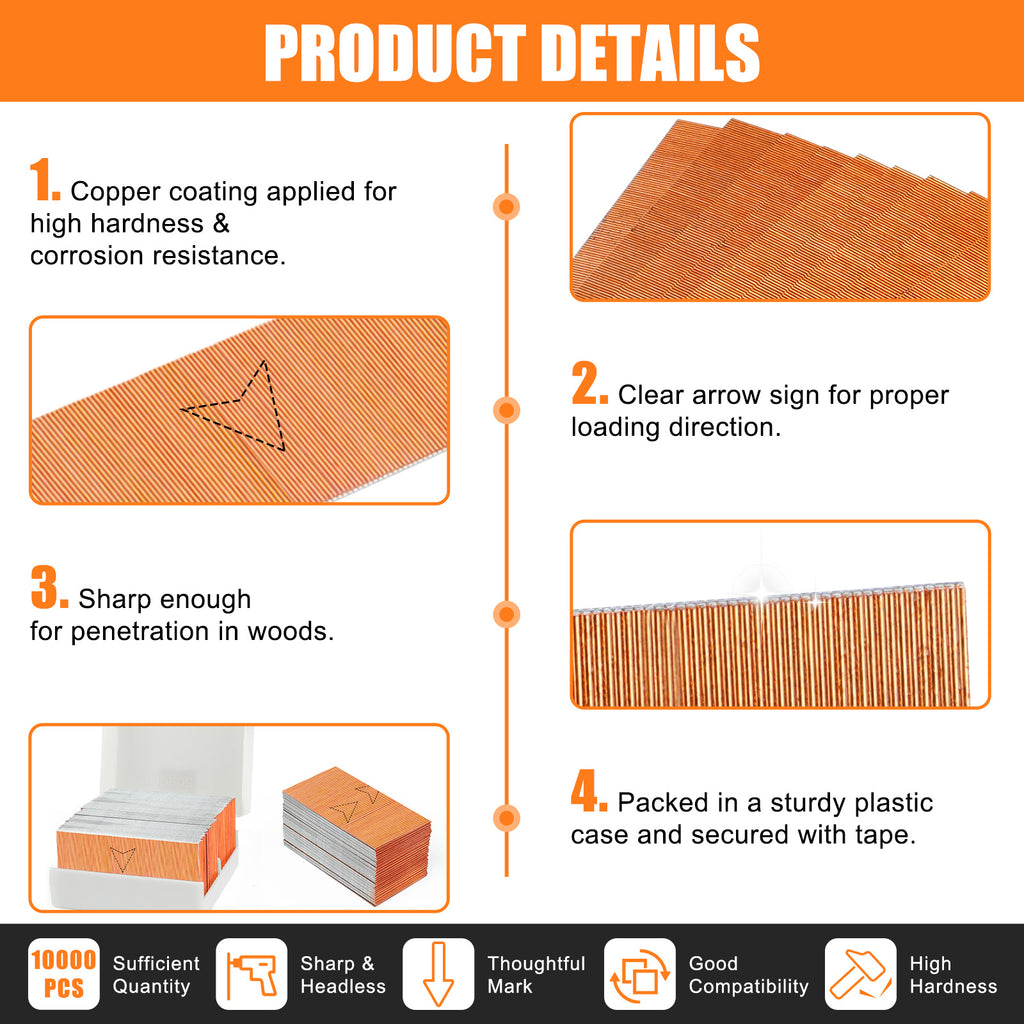 PRODUCT DETAILS

1. Copper coating applied for high hardness & corrosion resistance.

2. Clear arrow sign for proper loading direction.

3. Sharp enough for penetration in woods.

4. Packed in a sturdy plastic case and secured with tape.

10000 PCS Sufficient Quantity

Sharp & Headless

Thoughtful Mark

Good Compatibility

High Hardness