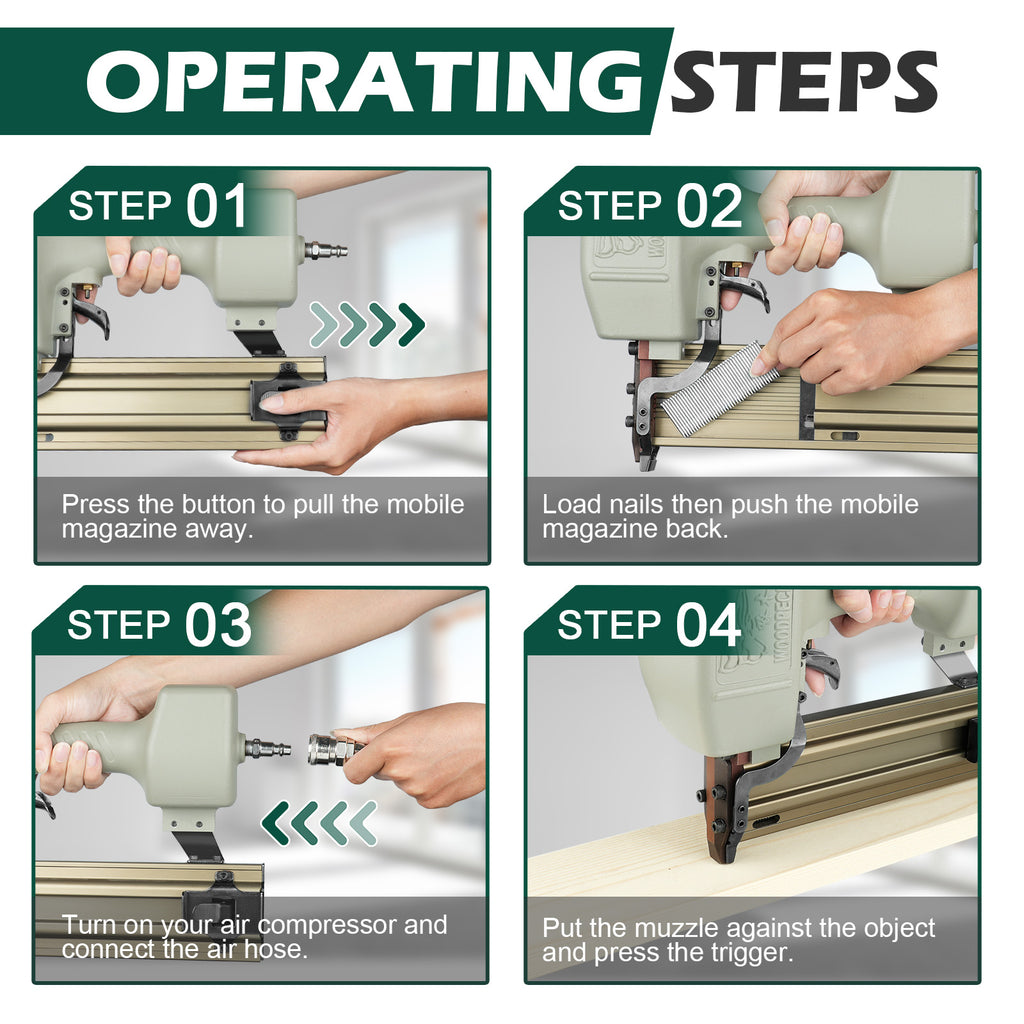 OPERATING STEPS

STEP 01

Press the button to pull the mobile magazine away.

STEP 02

Load nails then push the mobile magazine back.

STEP 03

Turn on your air compressor and connect the air hose.

STEP 04

Put the muzzle against the object and press the trigger.