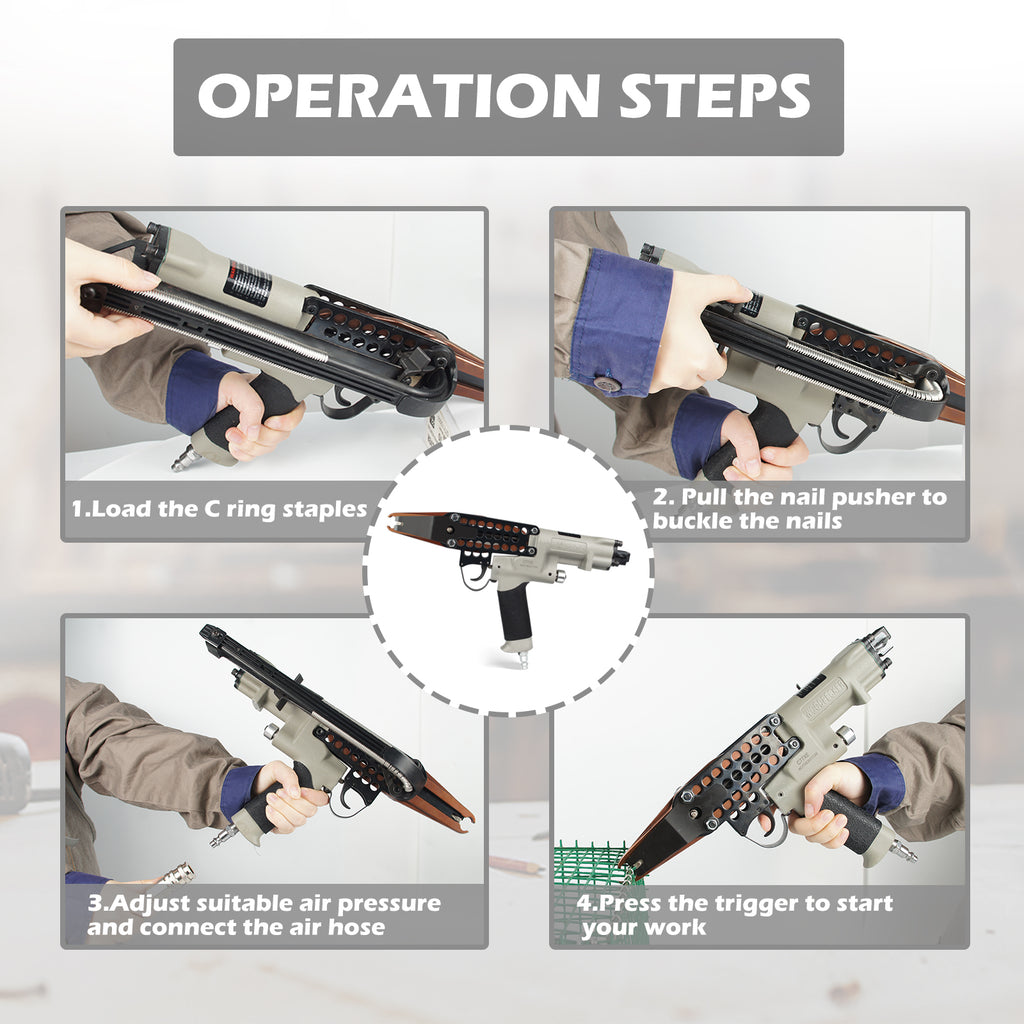 OPERATION STEPS

1.Load the C ring staples

2. Pull the nail pusher to buckle the nails

3.Adjust suitable air pressure and connect the air hose

4.Press the trigger to start your work