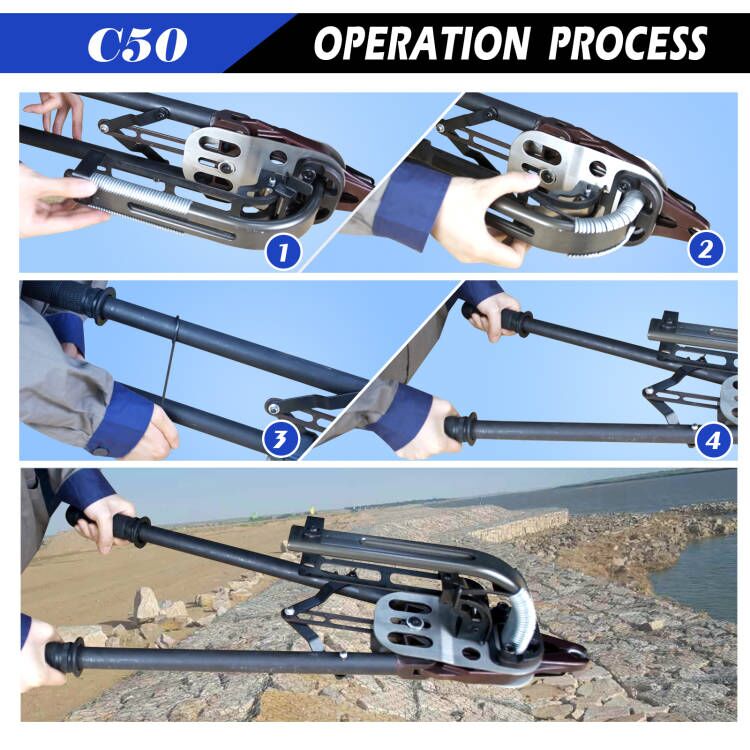 C50 OPERATION PROCESS

1

2

3

4