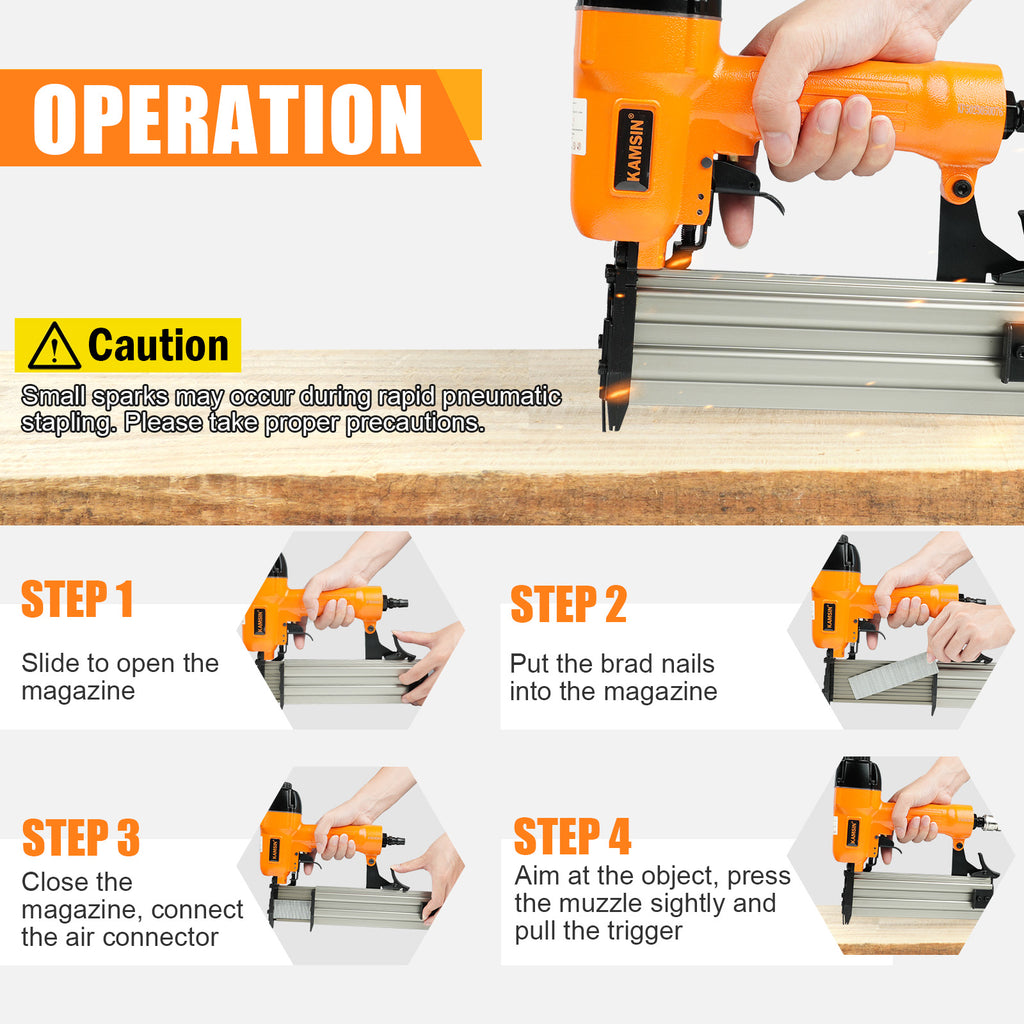 OPERATION

KAMSIN®

Caution
Small sparks may occur during rapid pneumatic stapling. Please take proper precautions.

STEP 1
Slide to open the magazine

KAMSIN

STEP 2
Put the brad nails into the magazine

KAMSIN

STEP 3
Close the magazine, connect the air connector

KAMSIN

STEP 4
Aim at the object, press the muzzle sightly and pull the trigger

KAMSIN