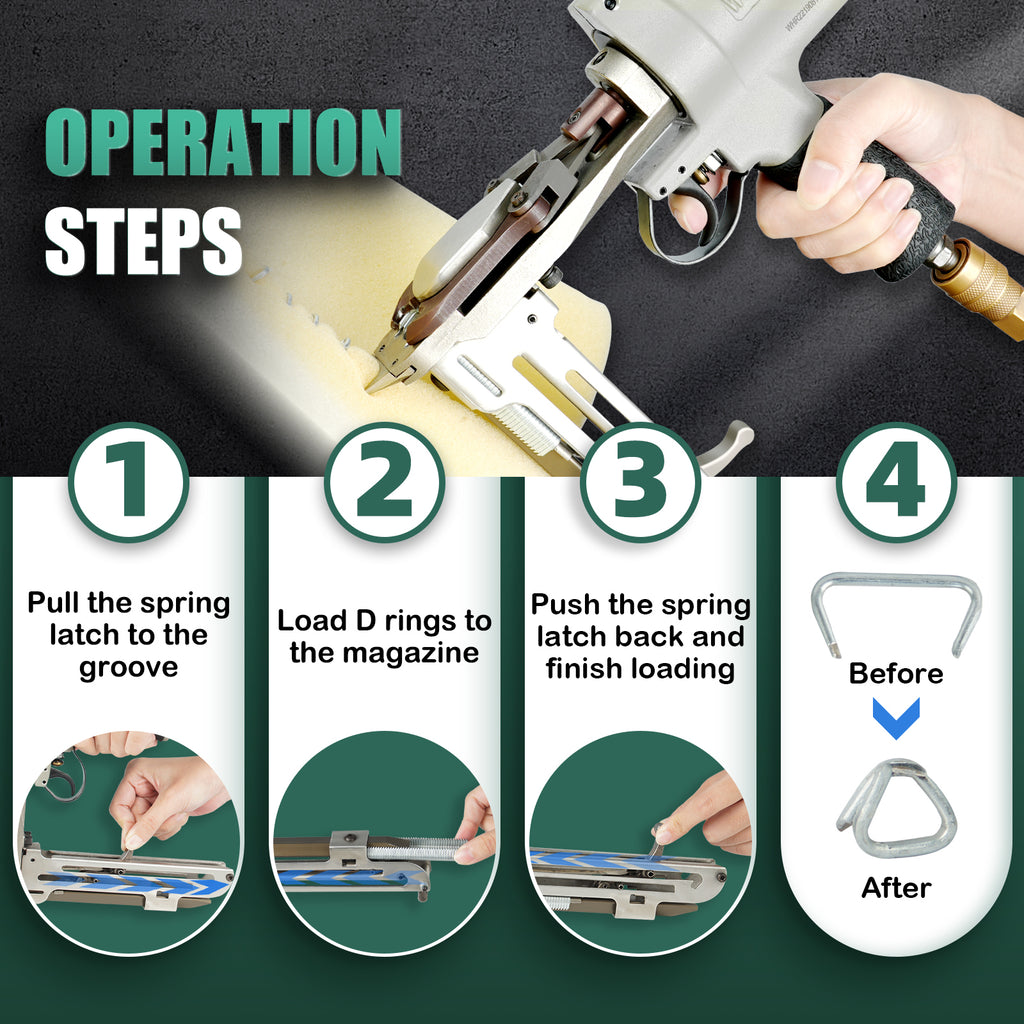 OPERATION
STEPS

1

Pull the spring latch to the groove

2

Load D rings to the magazine

3

Push the spring latch back and finish loading

4

Before

After