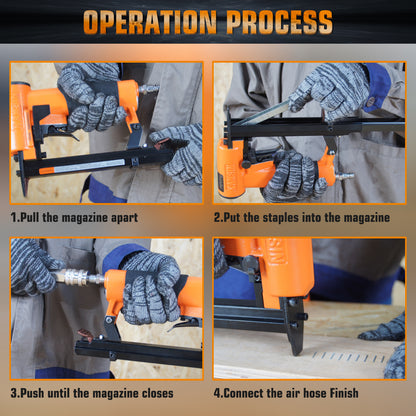 OPERATION PROCESS

1.Pull the magazine apart

2.Put the staples into the magazine

3.Push until the magazine closes

4.Connect the air hose Finish